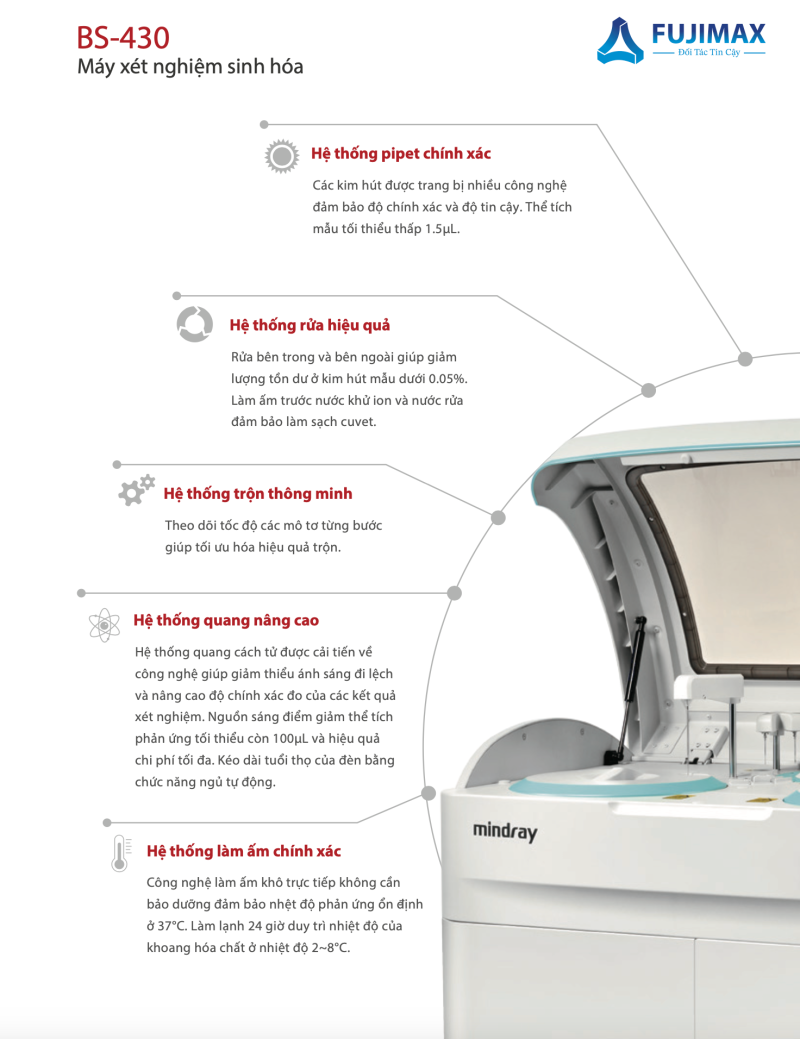 BS-430
Máy xét nghiệm sinh hóa

FUJIMAX
Đối Tác Tin Cậy

Hệ thống pipet chính xác
Các kim hút được trang bị nhiều công nghệ đảm bảo độ chính xác và độ tin cậy. Thể tích mẫu tối thiểu thấp 1.5µL.

Hệ thống rửa hiệu quả
Rửa bên trong và bên ngoài giúp giảm lượng tồn dư ở kim hút mẫu dưới 0.05%. Làm ấm trước nước khử ion và nước rửa đảm bảo làm sạch cuvet.

Hệ thống trộn thông minh
Theo dõi tốc độ các mô tơ từng bước giúp tối ưu hóa hiệu quả trộn.

Hệ thống quang nâng cao
Hệ thống quang cách tử được cải tiến về công nghệ giúp giảm thiểu ánh sáng đi lệch và nâng cao độ chính xác đo của các kết quả xét nghiệm. Nguồn sáng điểm giảm thể tích phản ứng tối thiểu còn 100µL và hiệu quả chi phí tối đa. Kéo dài tuổi thọ của đèn bằng chức năng ngủ tự động.

Hệ thống làm ấm chính xác
Công nghệ làm ấm khô trực tiếp không cần bảo dưỡng đảm bảo nhiệt độ phản ứng ổn định ở 37°C. Làm lạnh 24 giờ duy trì nhiệt độ của khoang hóa chất ở nhiệt độ 2~8°C.

mindray